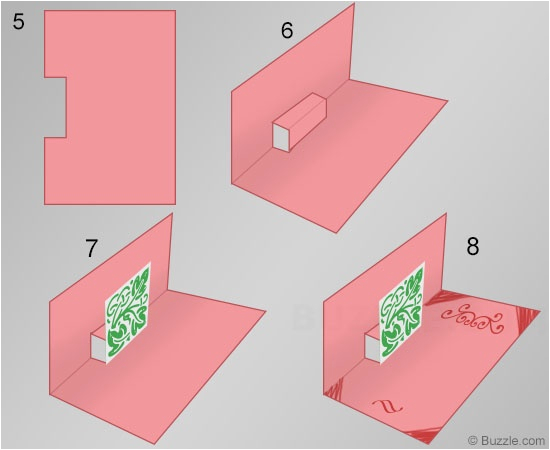 5

6

7

8

© Buzzle.com