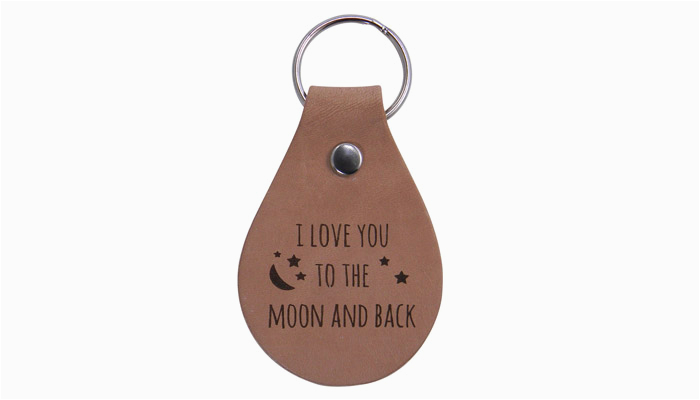 I LOVE YOU
TO THE
MOON AND BACK