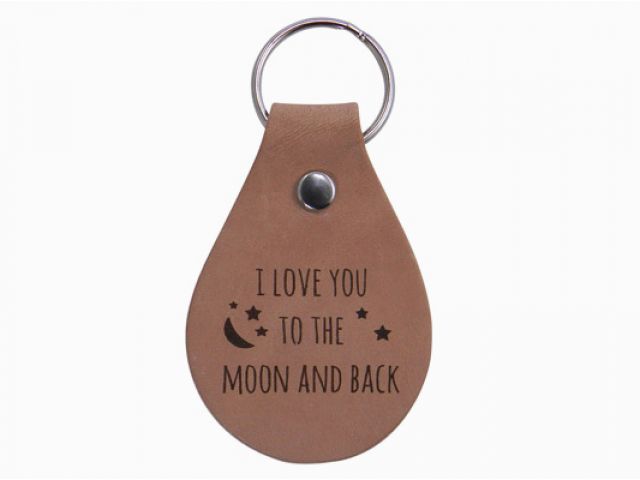 I LOVE YOU
TO THE
MOON AND BACK