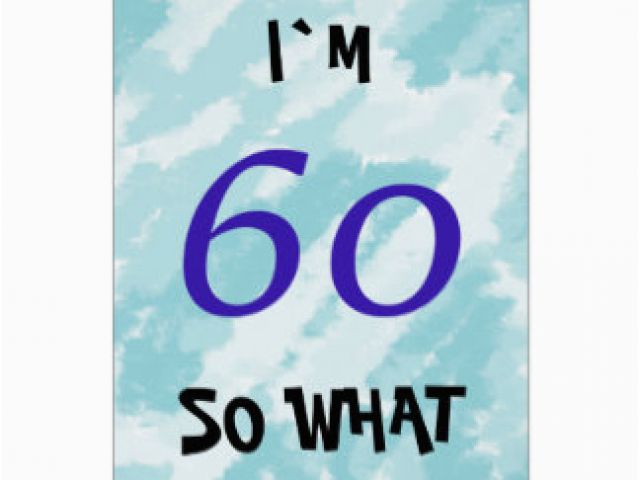 I`M

60

SO WHAT