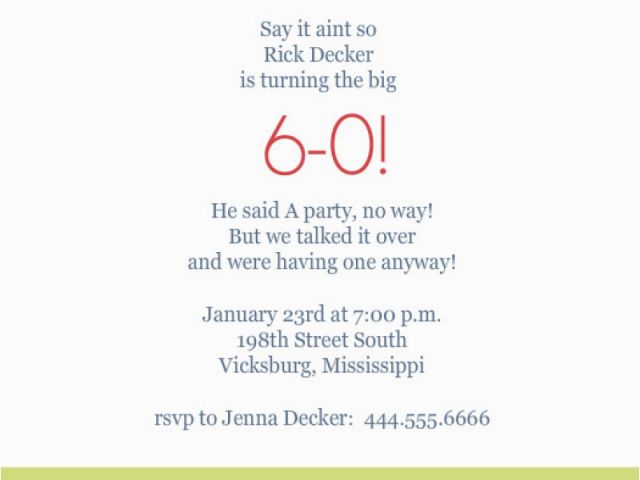 Say it aint so
Rick Decker
is turning the big

6-0!

He said A party, no way!
But we talked it over
and were having one anyway!

January 23rd at 7:00 p.m.
198th Street South
Vicksburg, Mississippi

rsvp to Jenna Decker: 444.555.6666